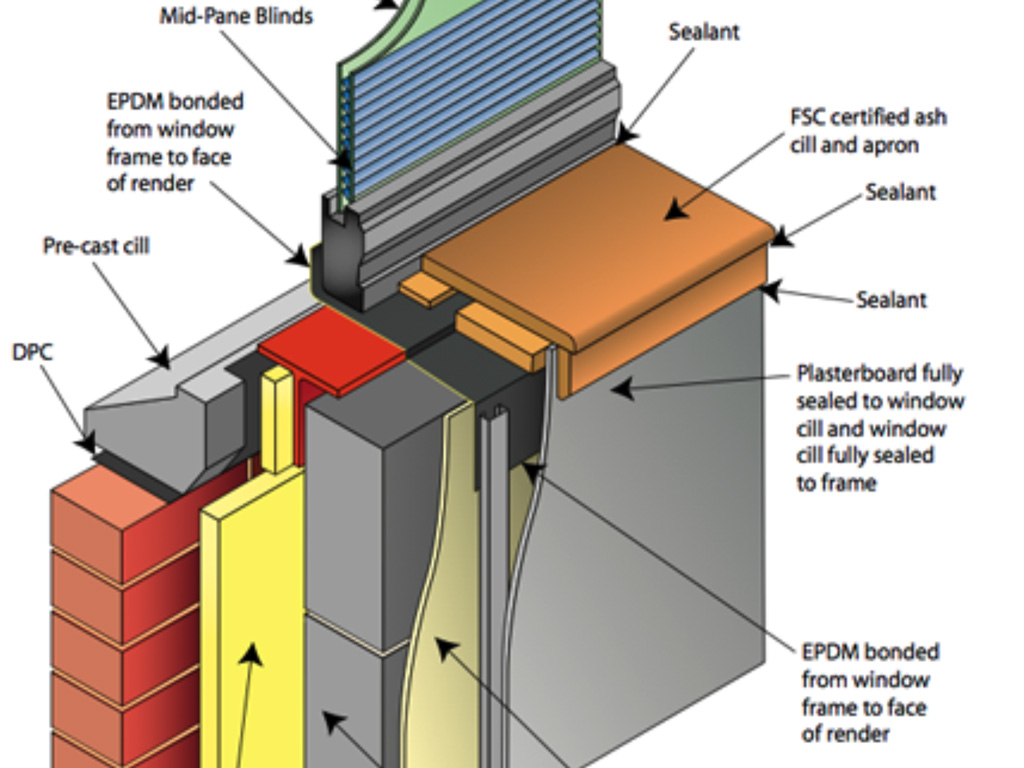 Mid-Pane Blinds

Sealant

EPDM bonded from window frame to face of render

FSC certified ash cill and apron

Sealant

Pre-cast cill

Sealant

DPC

Plasterboard fully sealed to window cill and window cill fully sealed to frame

EPDM bonded from window frame to face of render