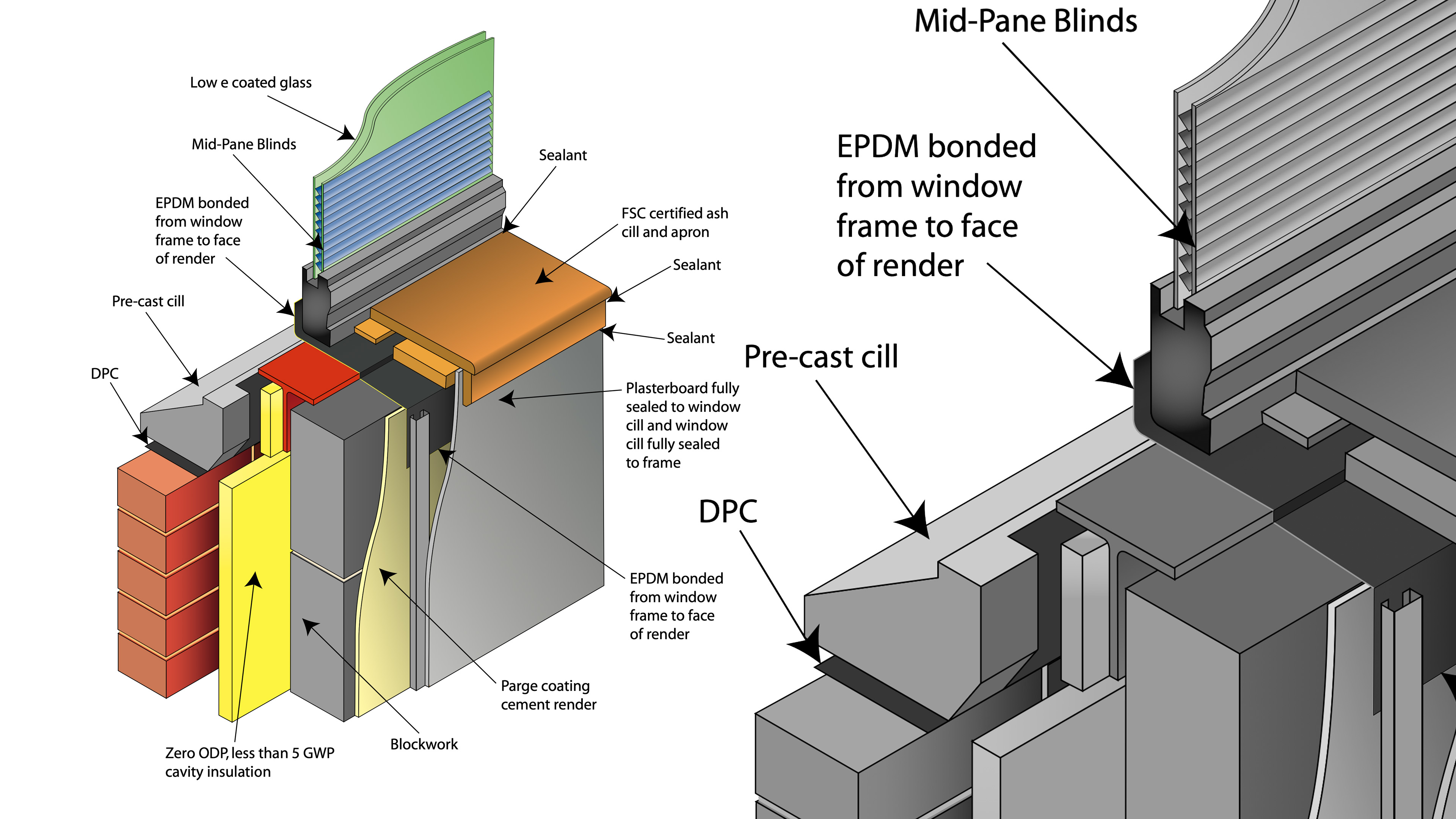 Low e coated glass

Mid-Pane Blinds

EPDM bonded from window frame to face of render

Pre-cast cill

DPC

Sealant

FSC certified ash cill and apron

Sealant

Sealant

Plasterboard fully sealed to window cill and window cill fully sealed to frame

EPDM bonded from window frame to face of render

Parge coating cement render

Blockwork

Zero ODP, less than 5 GWP cavity insulation

Mid-Pane Blinds

EPDM bonded from window frame to face of render

Pre-cast cill

DPC